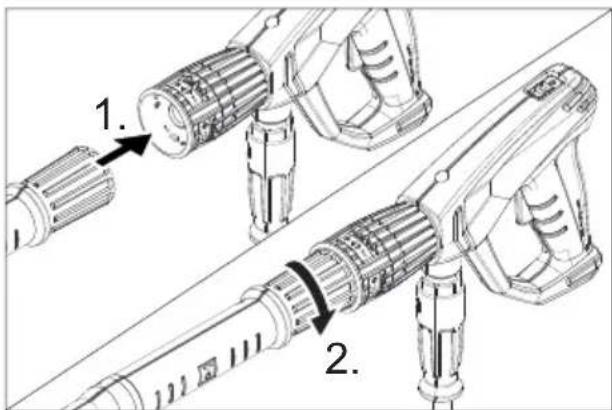 1.

2.