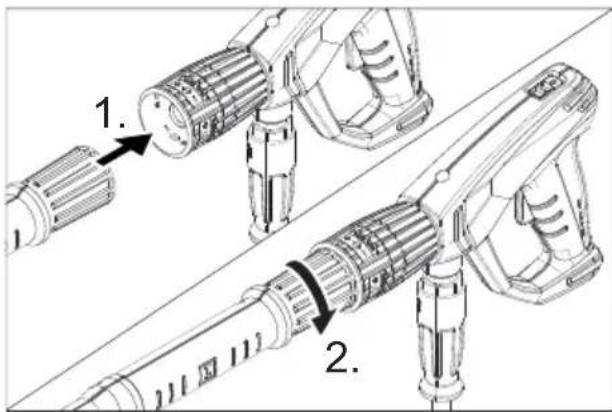 1.

2.