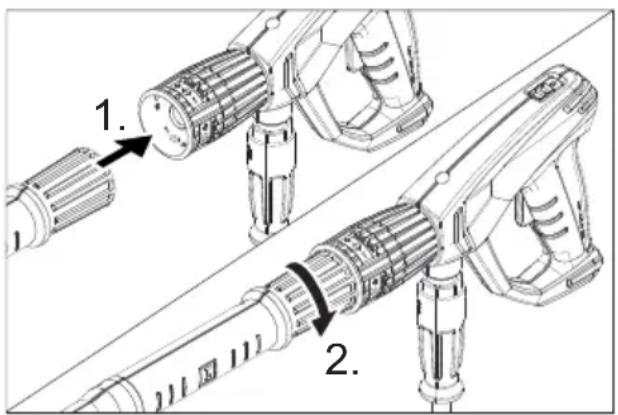 1.

2.