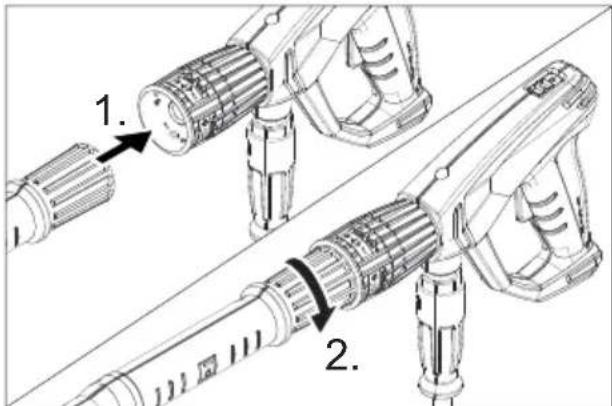 1.

2.