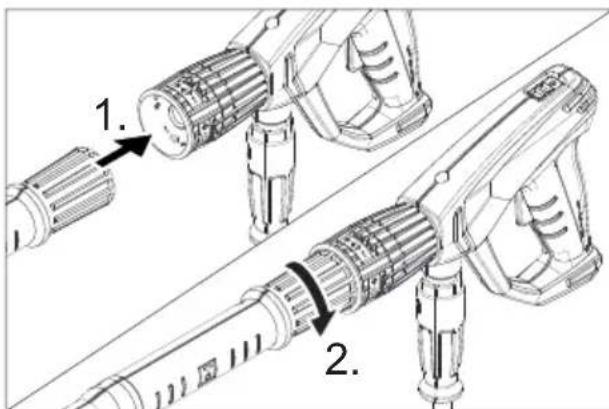 1.

2.