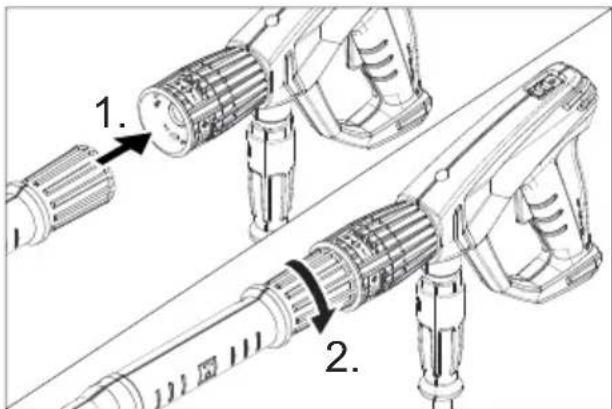 1.

2.