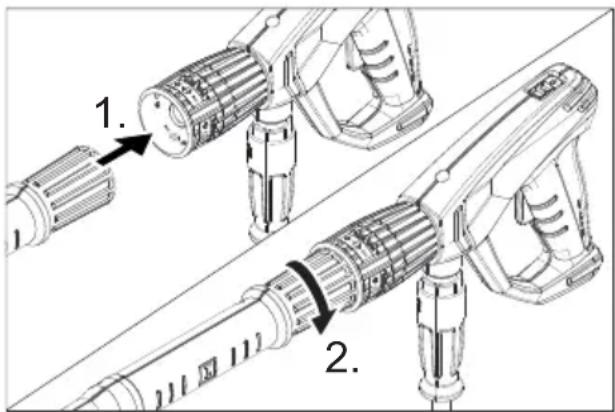 1.

2.