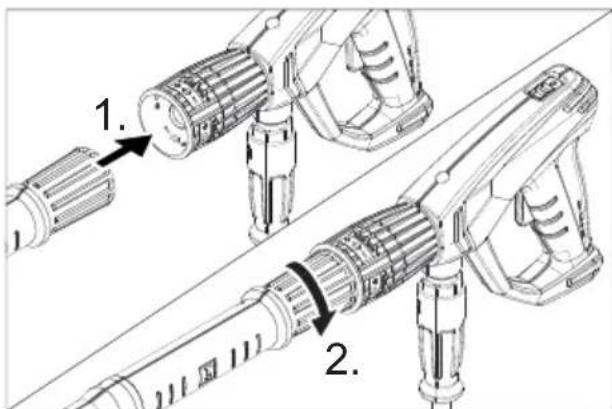 1.

2.