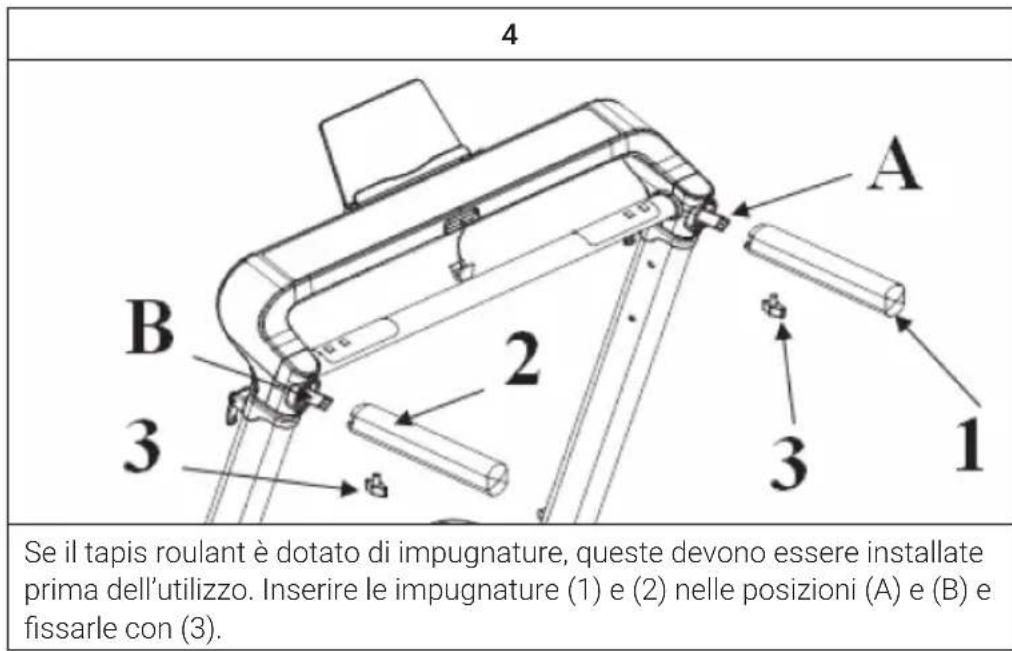 4

A

B

2

3

3

1

Se il tapis roulant è dotato di impugnature, queste devono essere installate prima dell'utilizzo. Inserire le impugnature (1) e (2) nelle posizioni (A) e (B) e fissarle con (3).