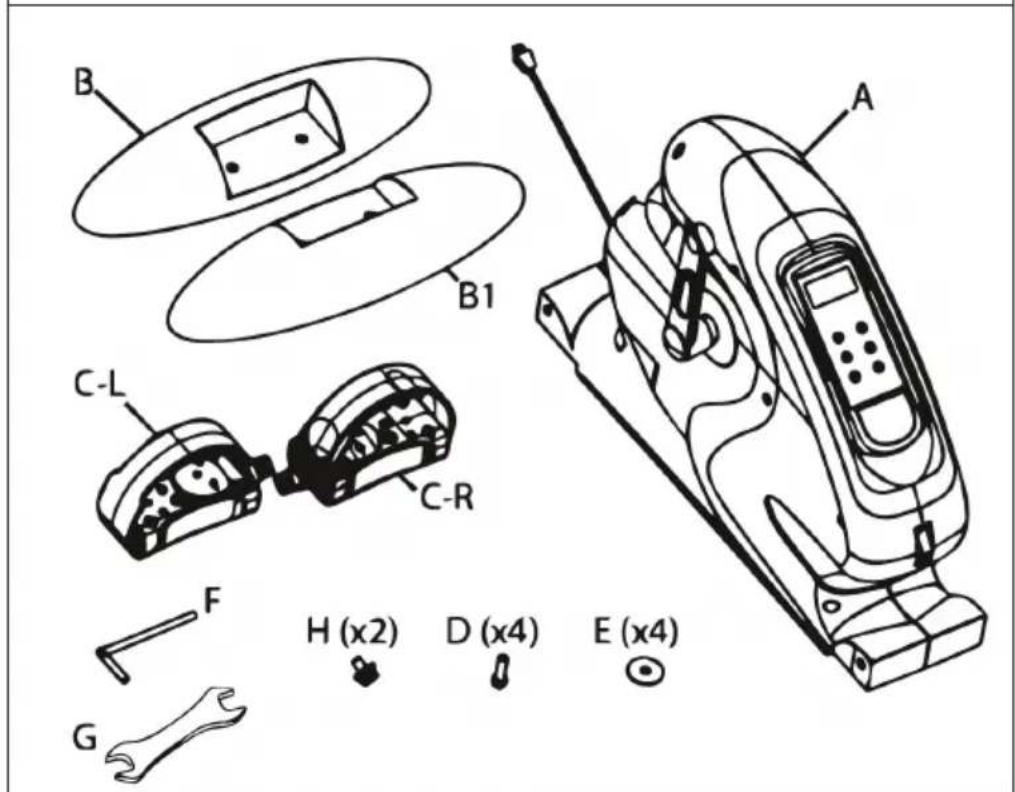 B
A
B1
C-L
C-R
F
H (x2)
D (x4)
E (x4)
G