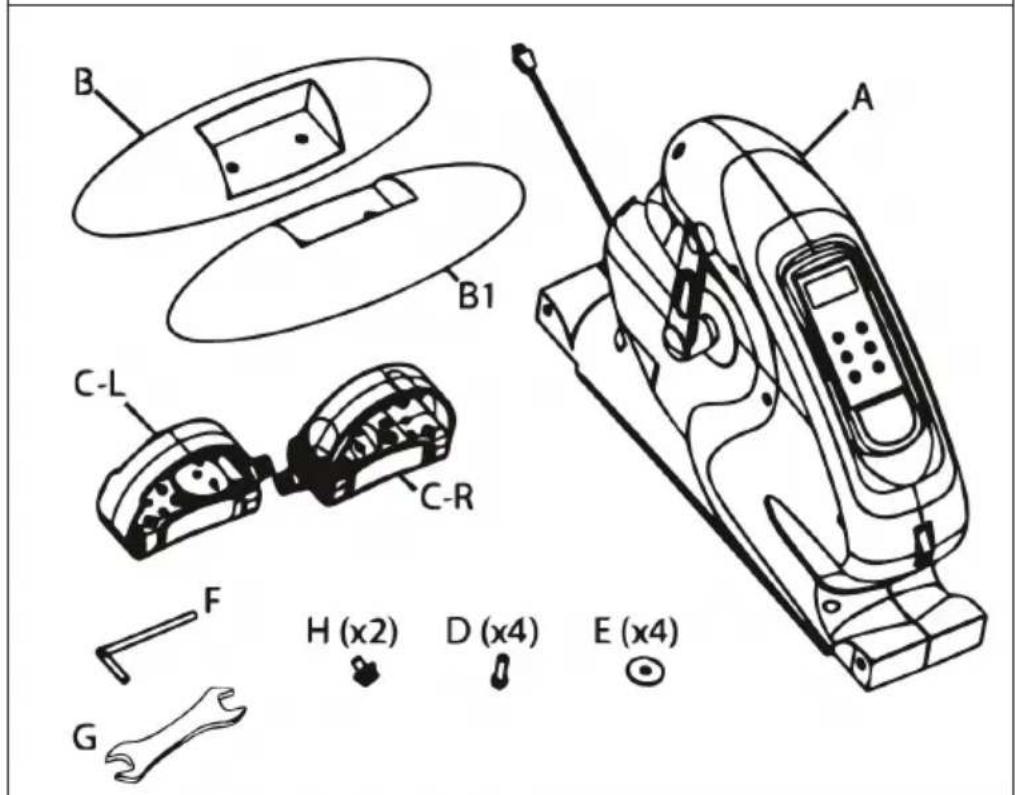 B
A
B1
C-L
C-R
F
H (x2)
D (x4)
E (x4)
G