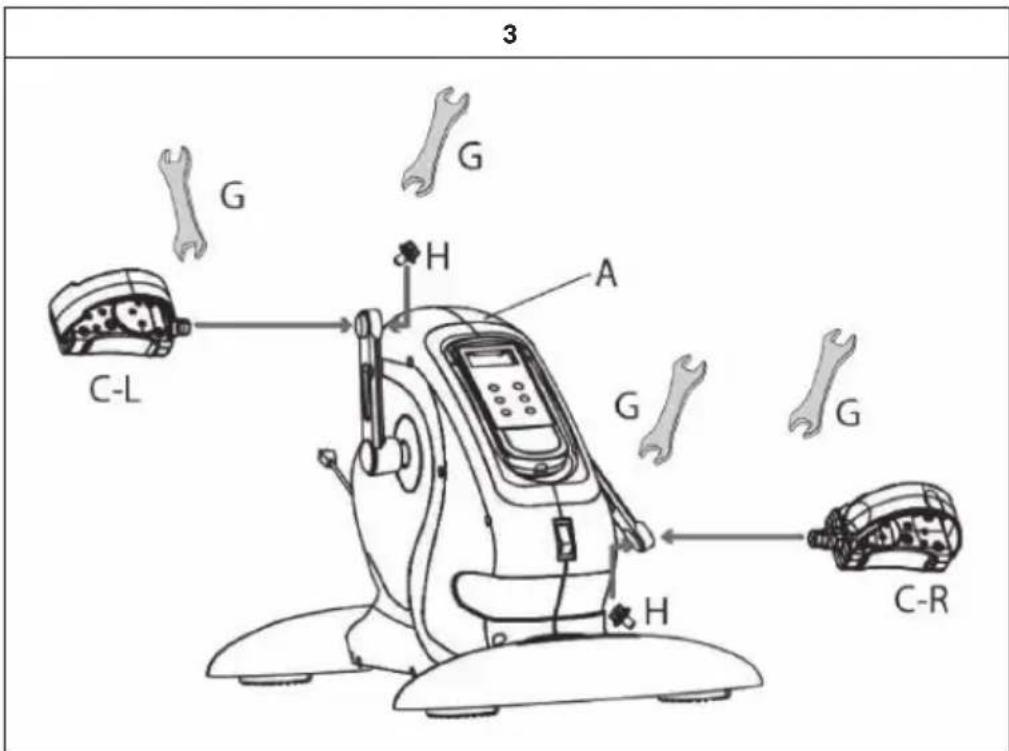 3

G
G
H
A
C-L
G
G
C-R
H