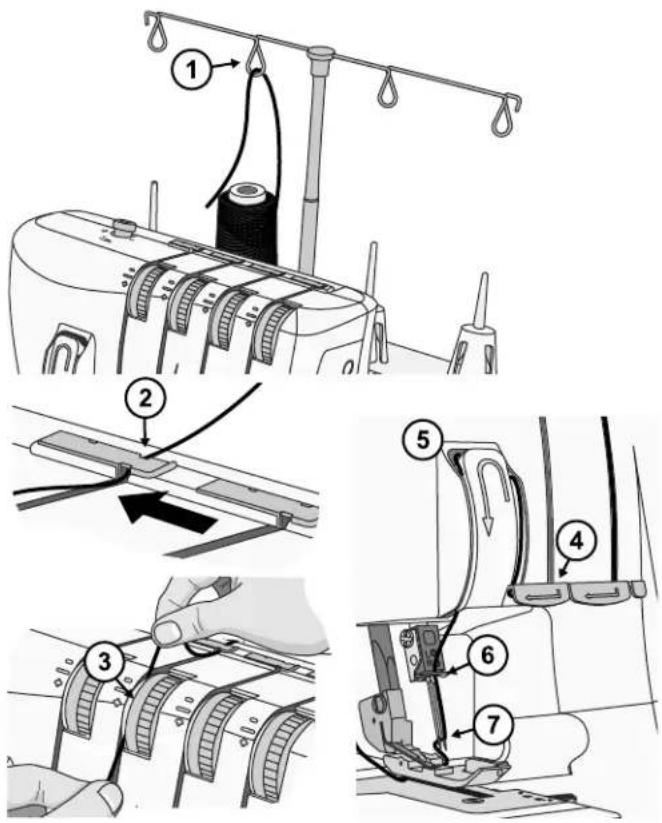 1
2
3
5
4
6
7