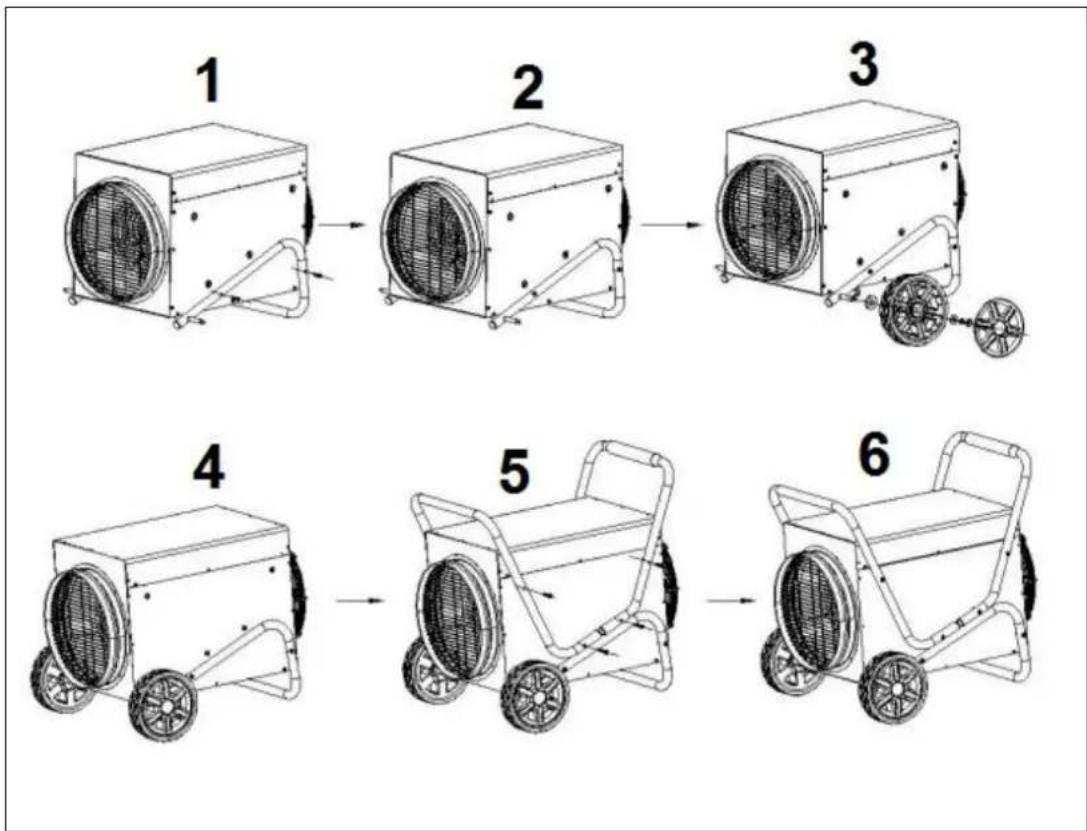 1
2
3
4
5
6