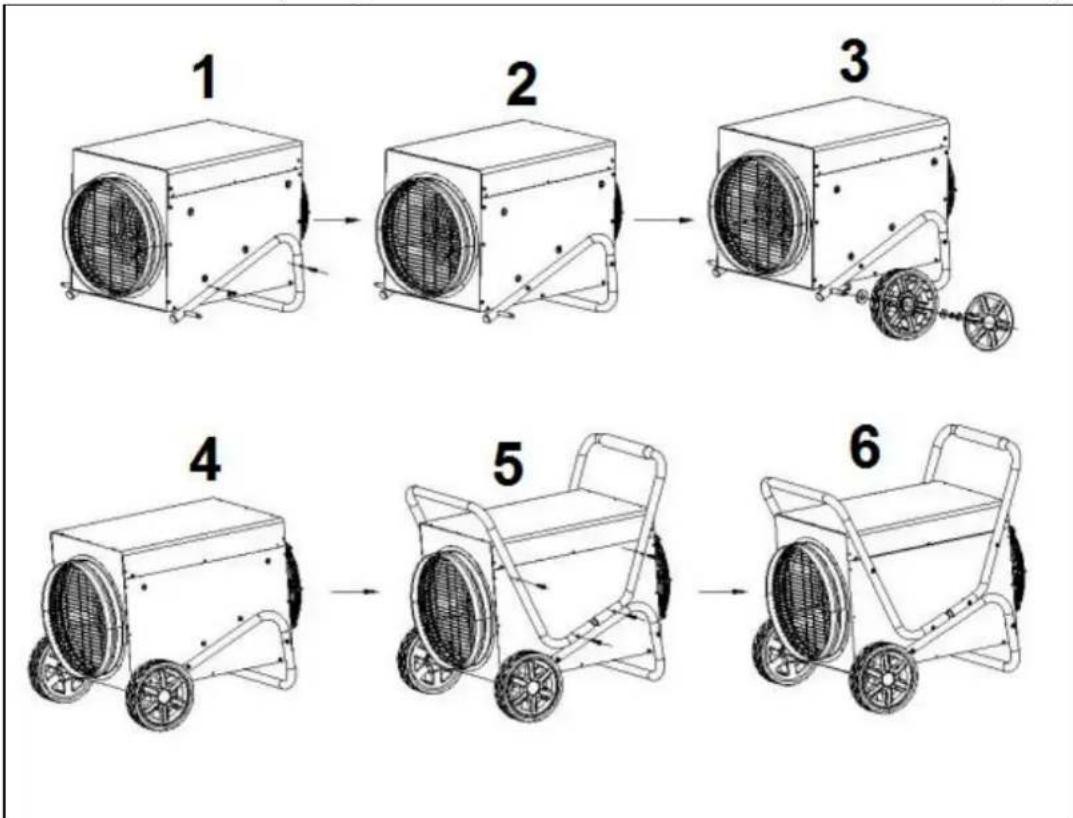 1
2
3
4
5
6