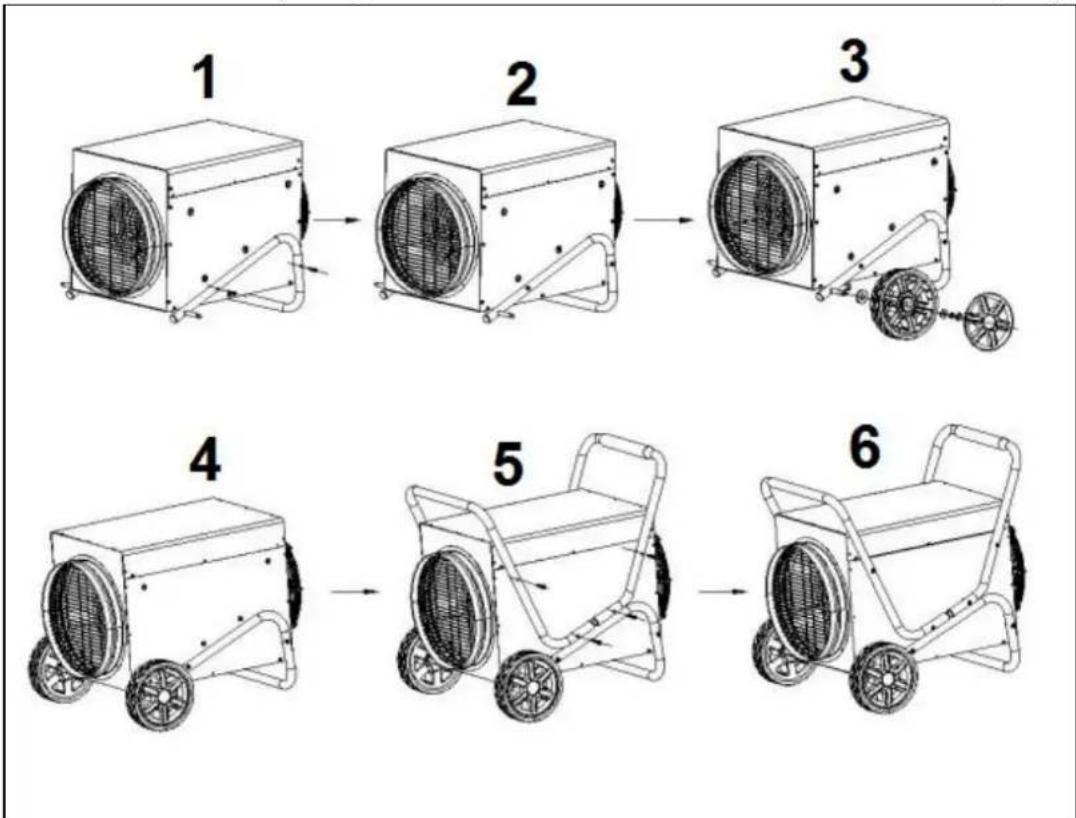 1
2
3
4
5
6