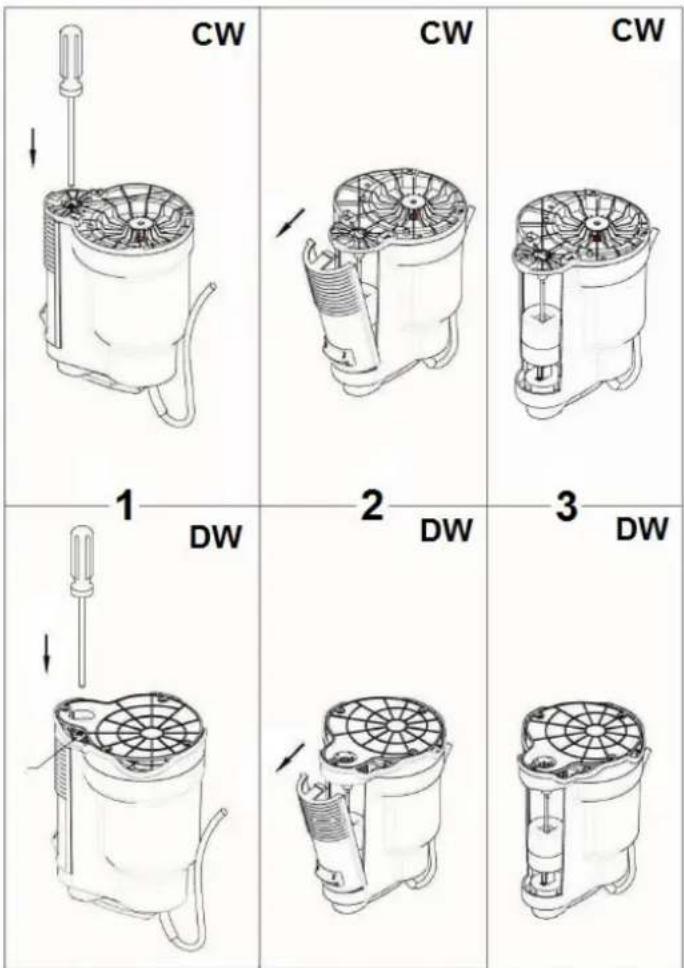 CW

CW

CW

1

2

3

DW

DW

DW