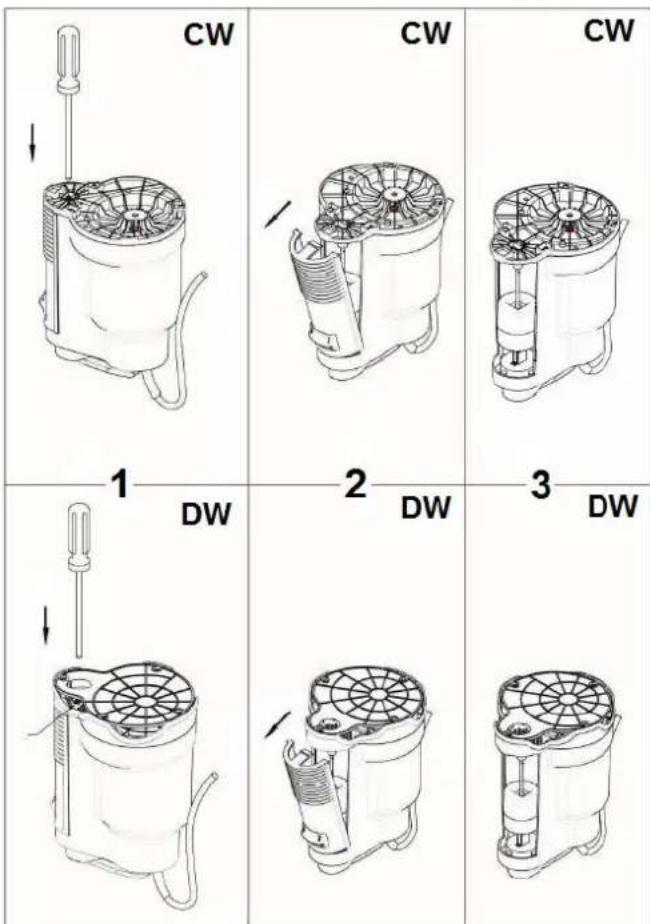 CW

CW

CW

1

2

3

DW

DW

DW