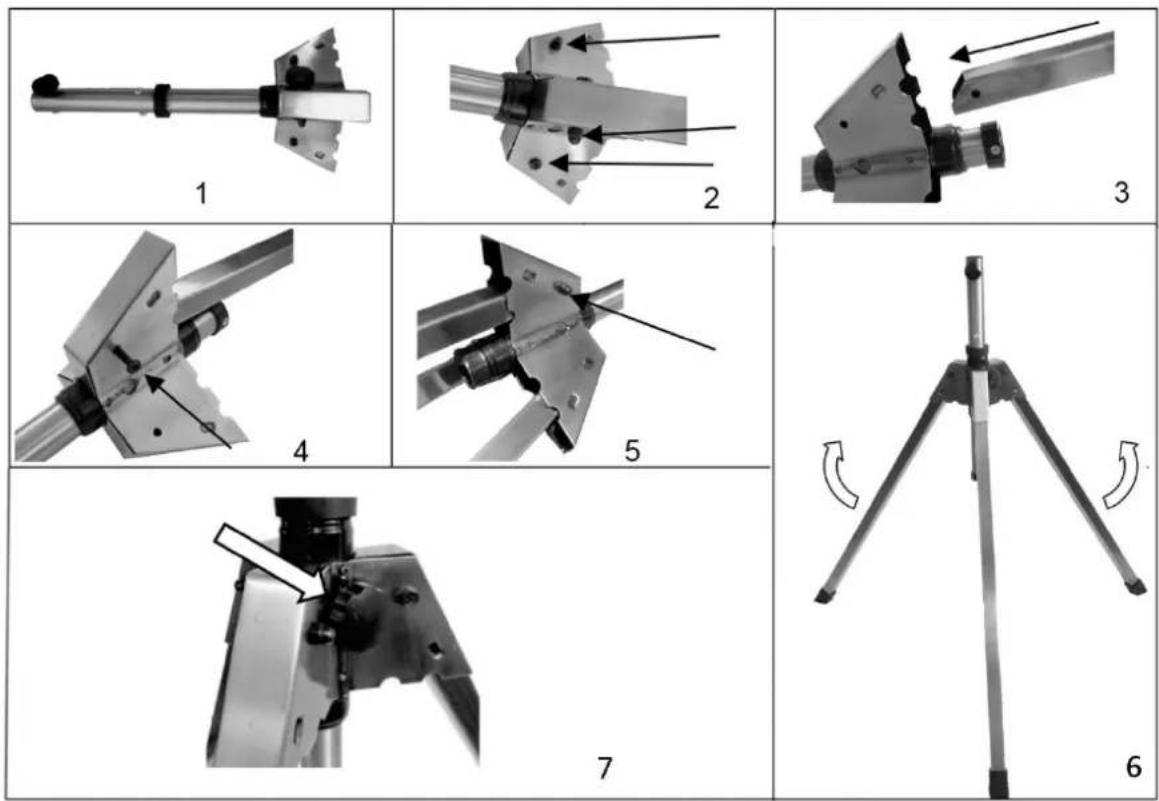 1

2

3

4

5

6

7