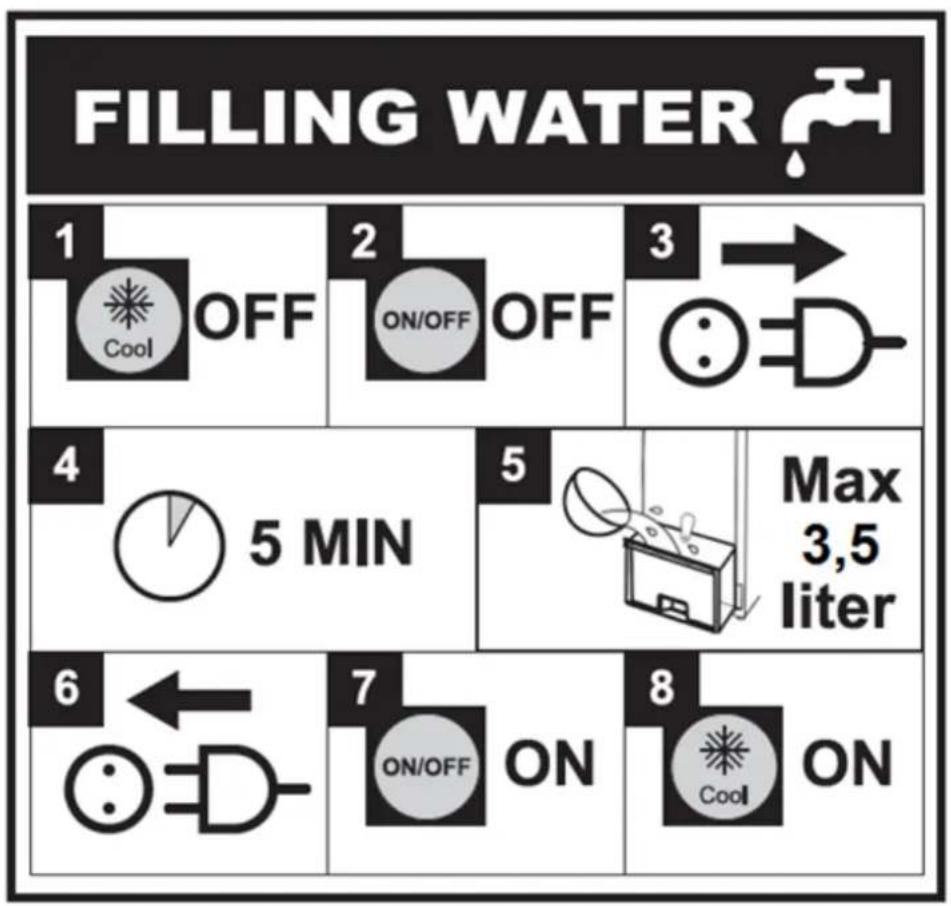 FILLING WATER

1
Cool
OFF

2
ON/OFF
OFF

3

4
5 MIN

5
Max 3,5 liter

6

7
ON/OFF
ON

8
Cool
ON