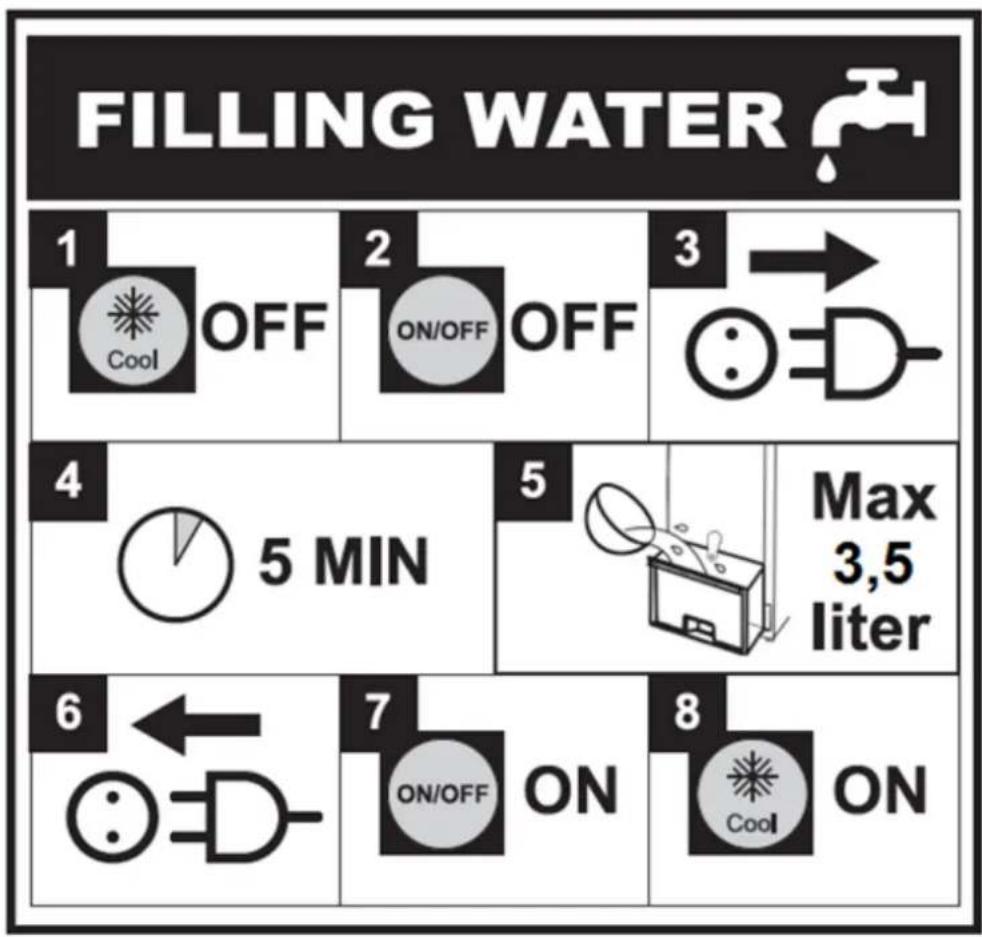 FILLING WATER

1
Cool
OFF

2
ON/OFF
OFF

3

4
5 MIN

5
Max
3,5
liter

6

7
ON/OFF
ON

8
Cool
ON