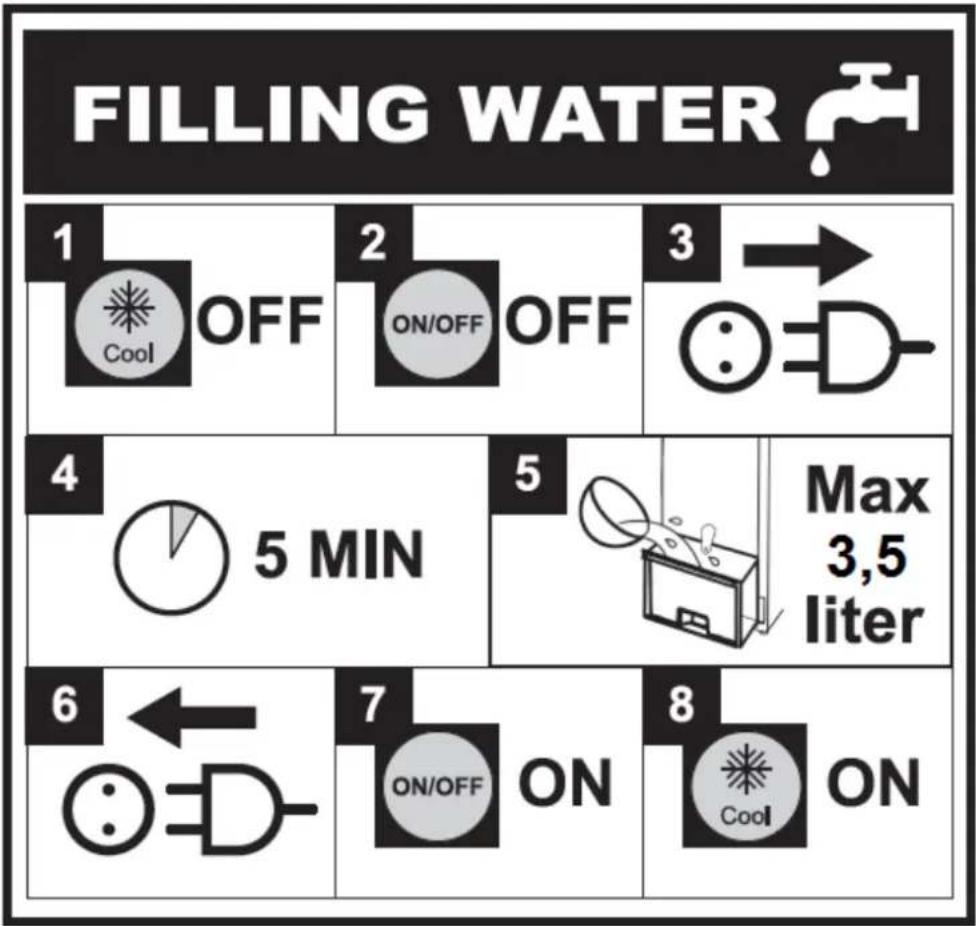 FILLING WATER

1 Cool OFF

2 ON/OFF OFF

3

4 5 MIN

5 Max 3,5 liter

6

7 ON/OFF ON

8 Cool ON