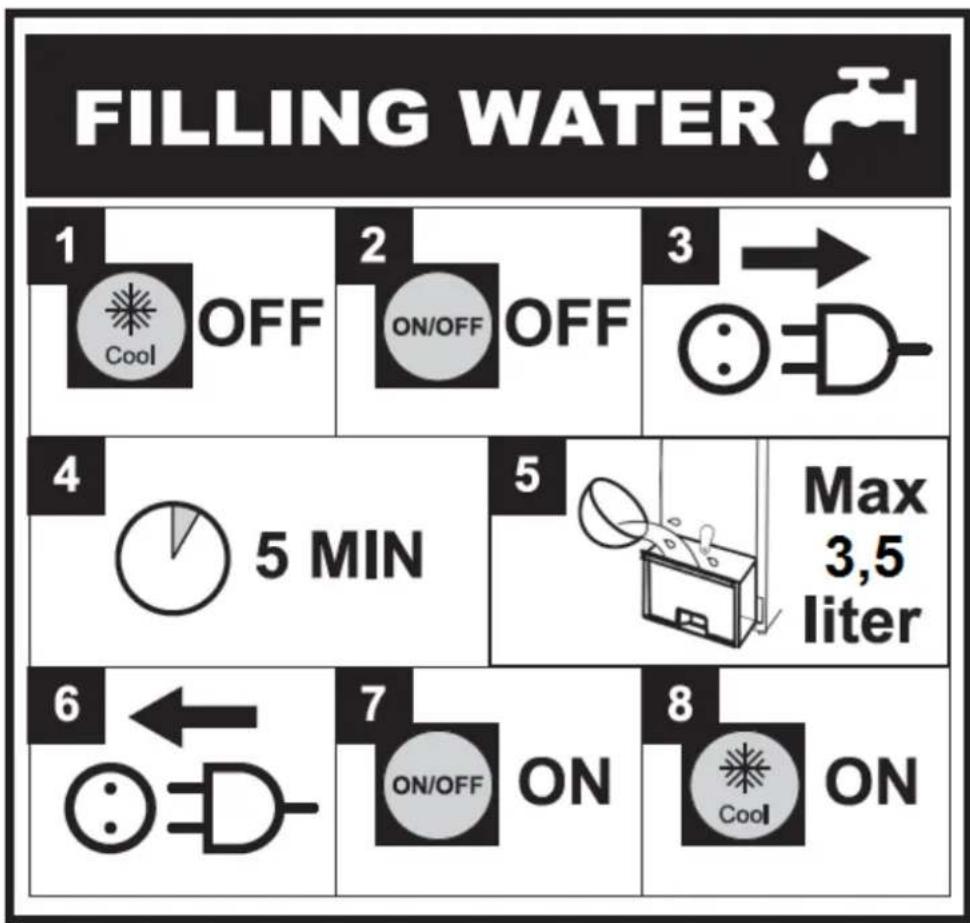 FILLING WATER

1
Cool
OFF

2
ON/OFF
OFF

3

4
5 MIN

5
Max
3,5
liter

6

7
ON/OFF
ON

8
Cool
ON