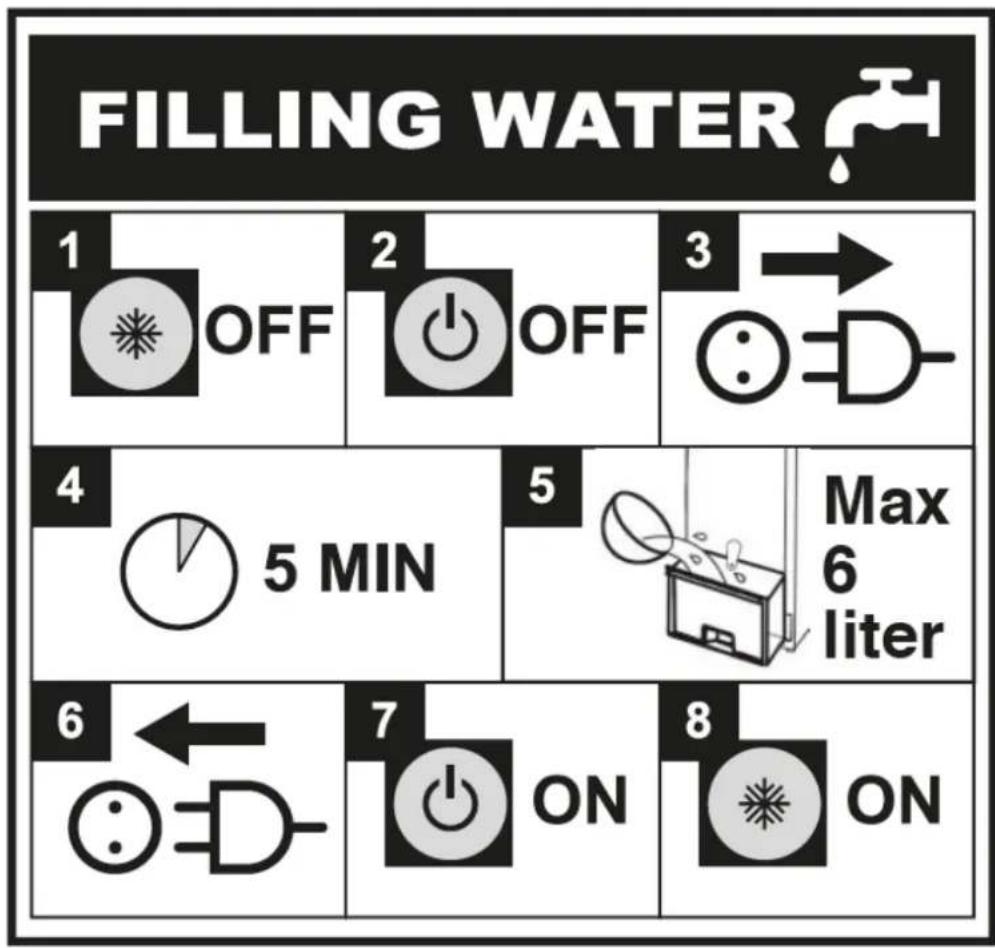 FILLING WATER

1 OFF

2 OFF

3

4 5 MIN

5 Max 6 liter

6

7 ON

8 ON