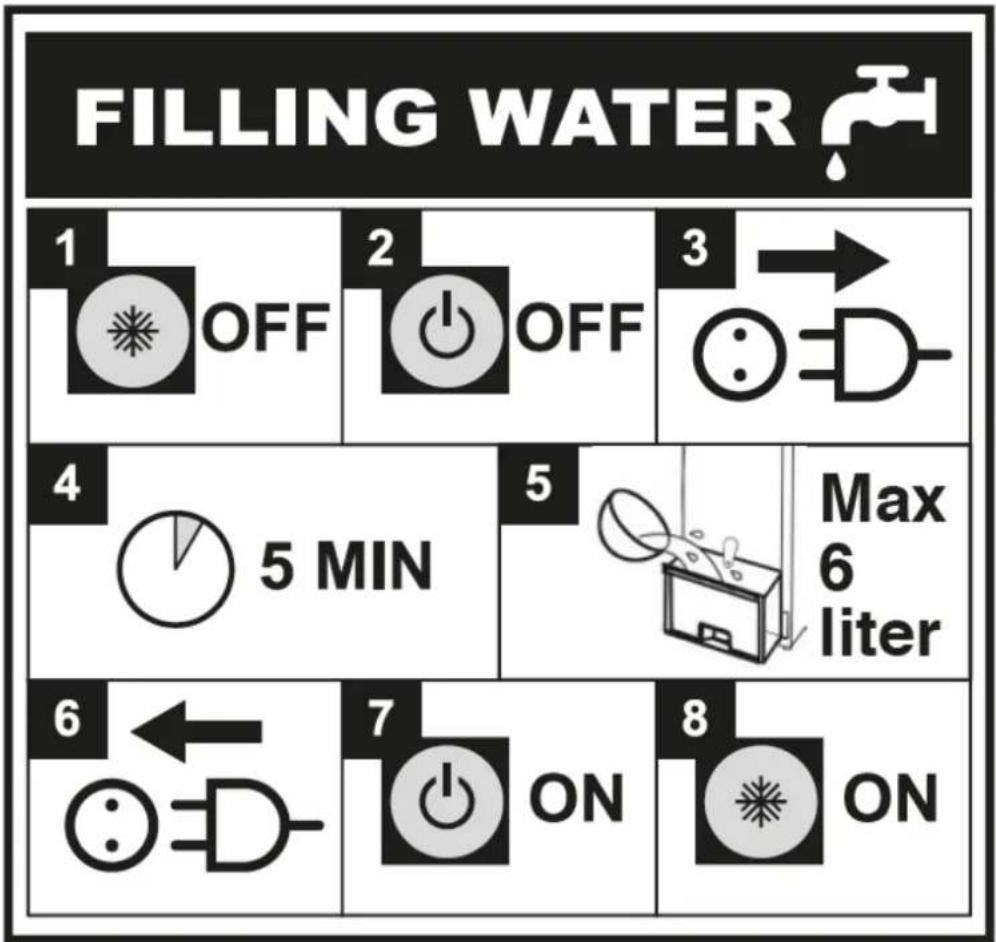 FILLING WATER

1 OFF

2 OFF

3

4 5 MIN

5 Max 6 liter

6

7 ON

8 ON