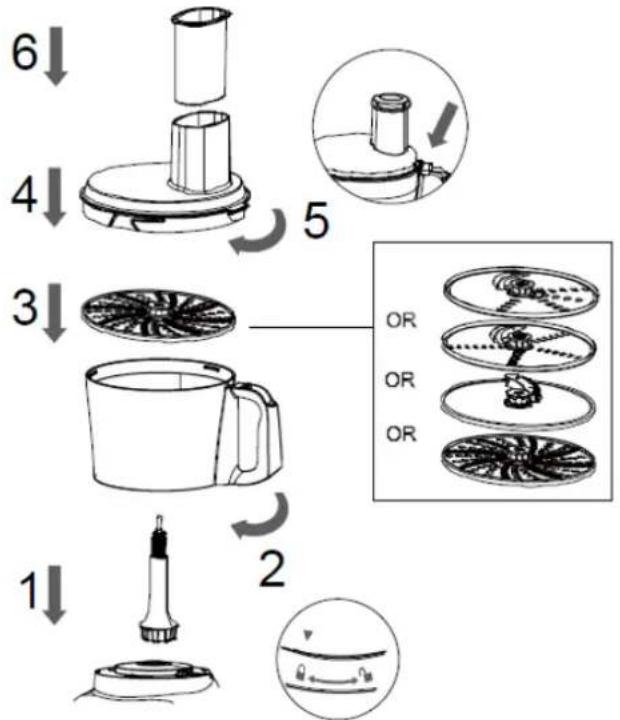 6

4

5

3

OR

OR

OR

2

1