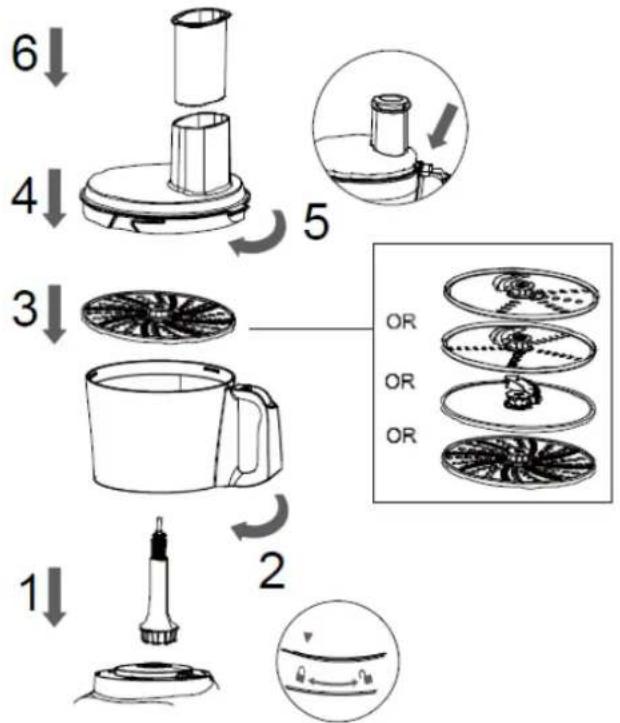 6

4

5

3

OR

OR

OR

2

1