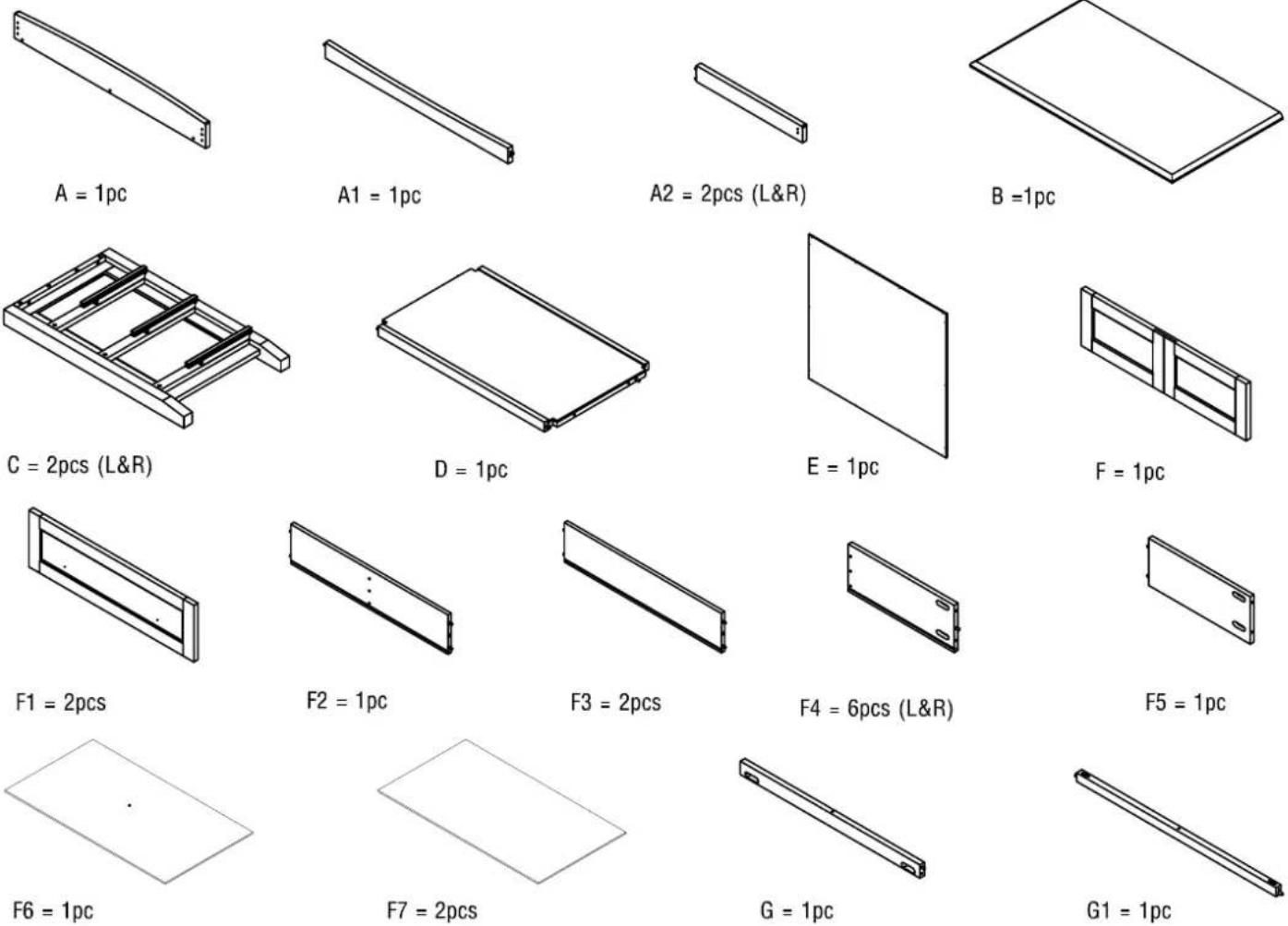 A = 1pc

A1 = 1pc

A2 = 2pcs (L&R)

B =1pc

C = 2pcs (L&R)

D = 1pc

E = 1pc

F = 1pc

F1 = 2pcs

F2 = 1pc

F3 = 2pcs

F4 = 6pcs (L&R)

F5 = 1pc

F6 = 1pc

F7 = 2pcs

G = 1pc

G1 = 1pc