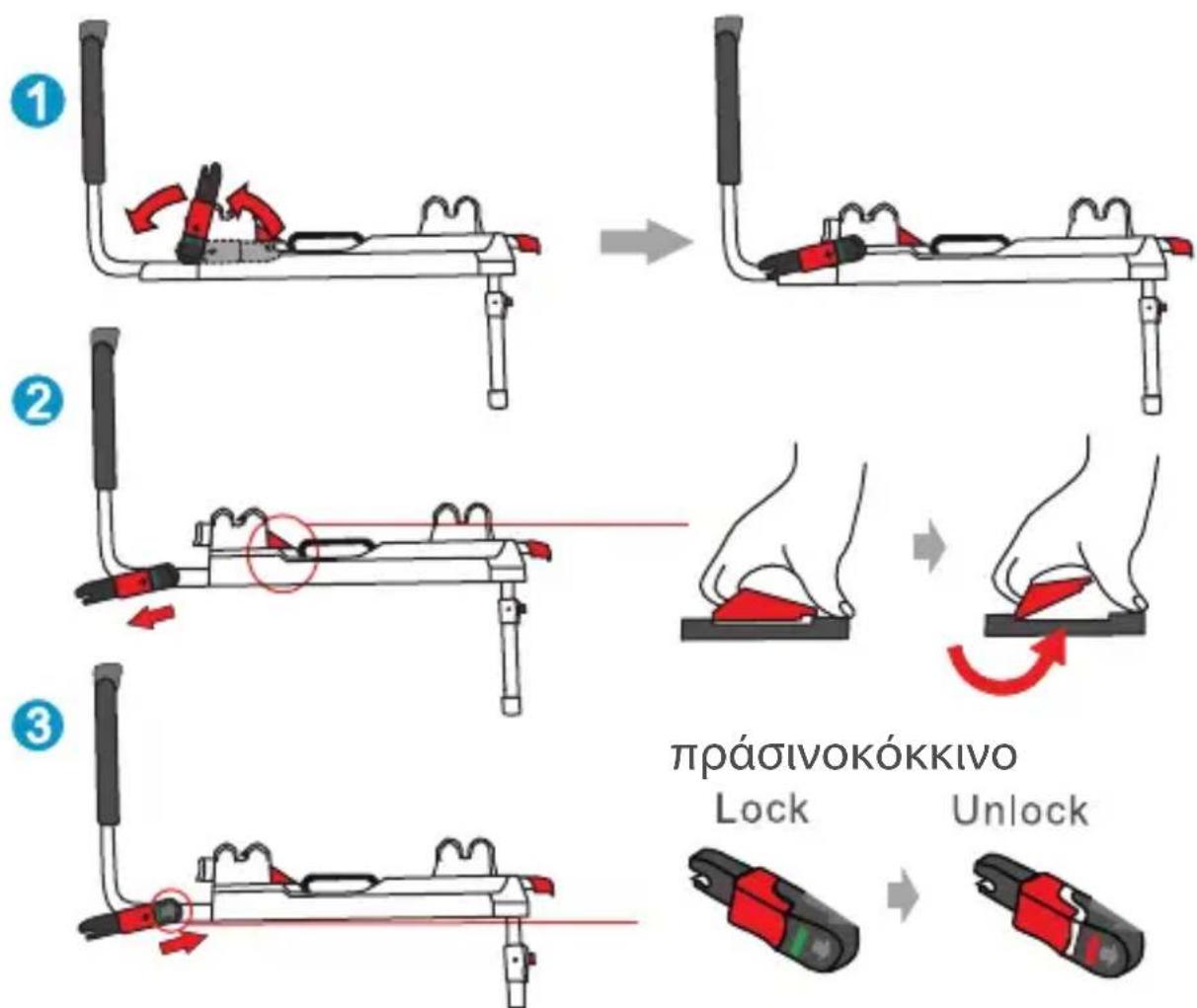 1

2

3

πράσινοκόκκινο
Lock
Unlock