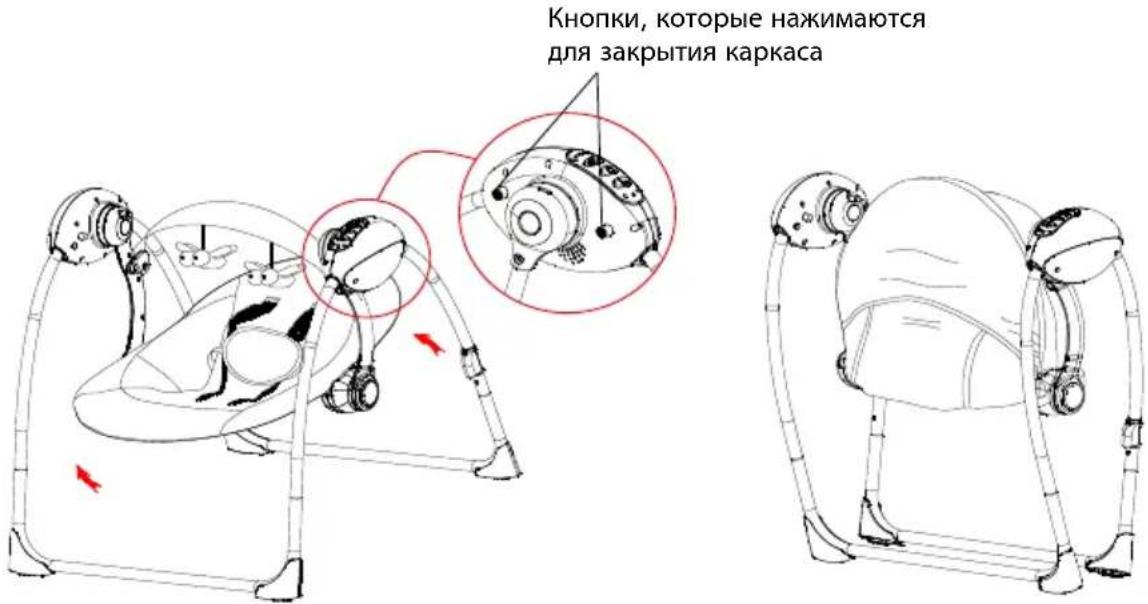 Кнопки, которые нажимаются для закрытия каркаса