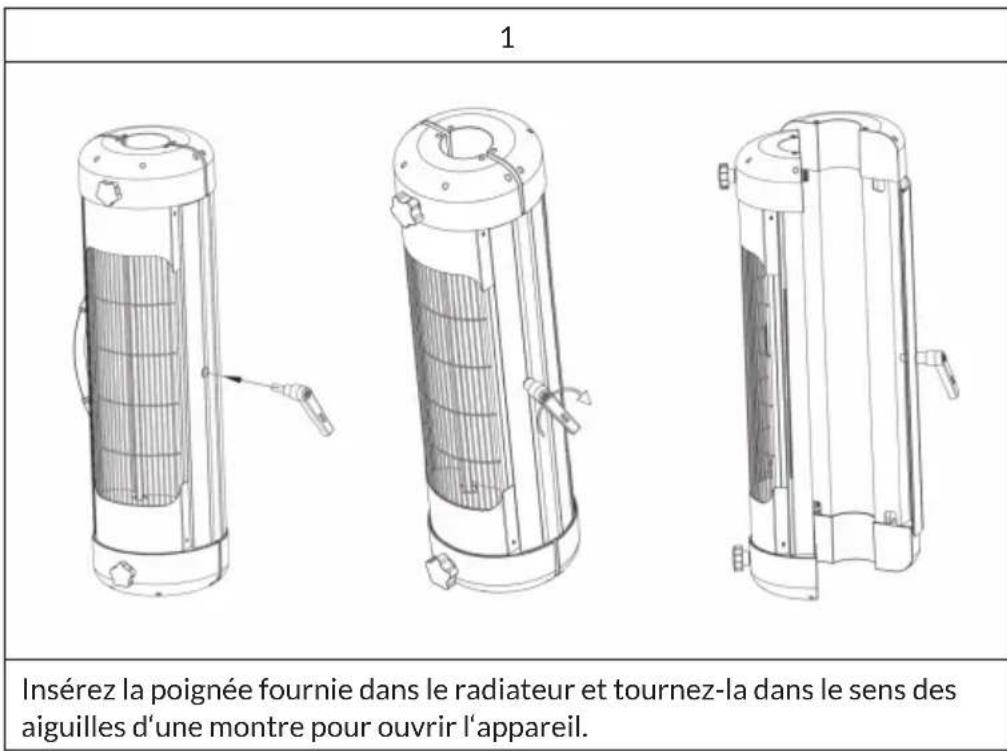 1

Insérez la poignée fournie dans le radiateur et tournez-la dans le sens des aiguilles d'une montre pour ouvrir l'appareil.