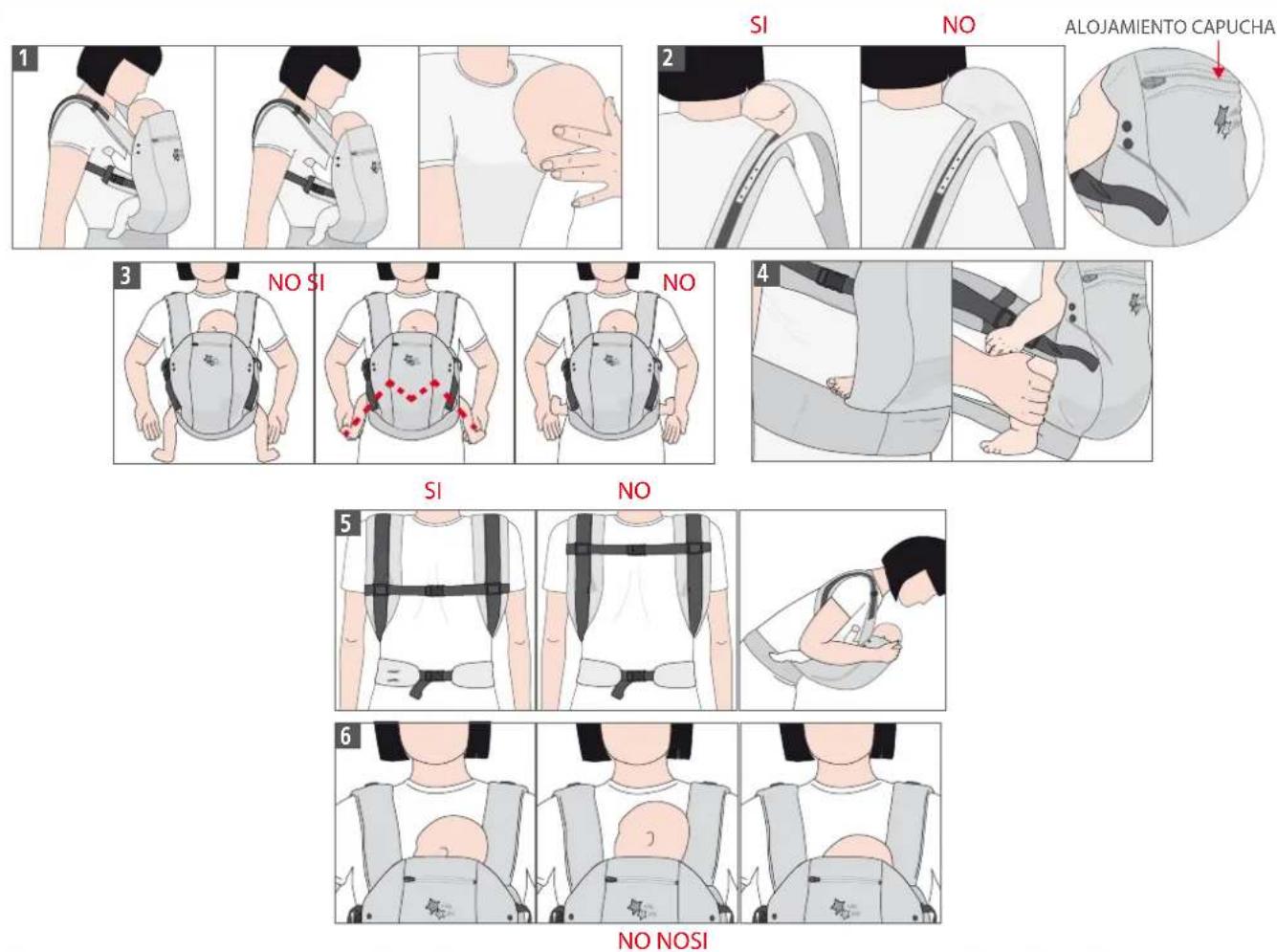 1

SI NO ALOJAMIENTO CAPUCHA

2

3 NO SI NO

4

SI NO

5

6

NO NOSI