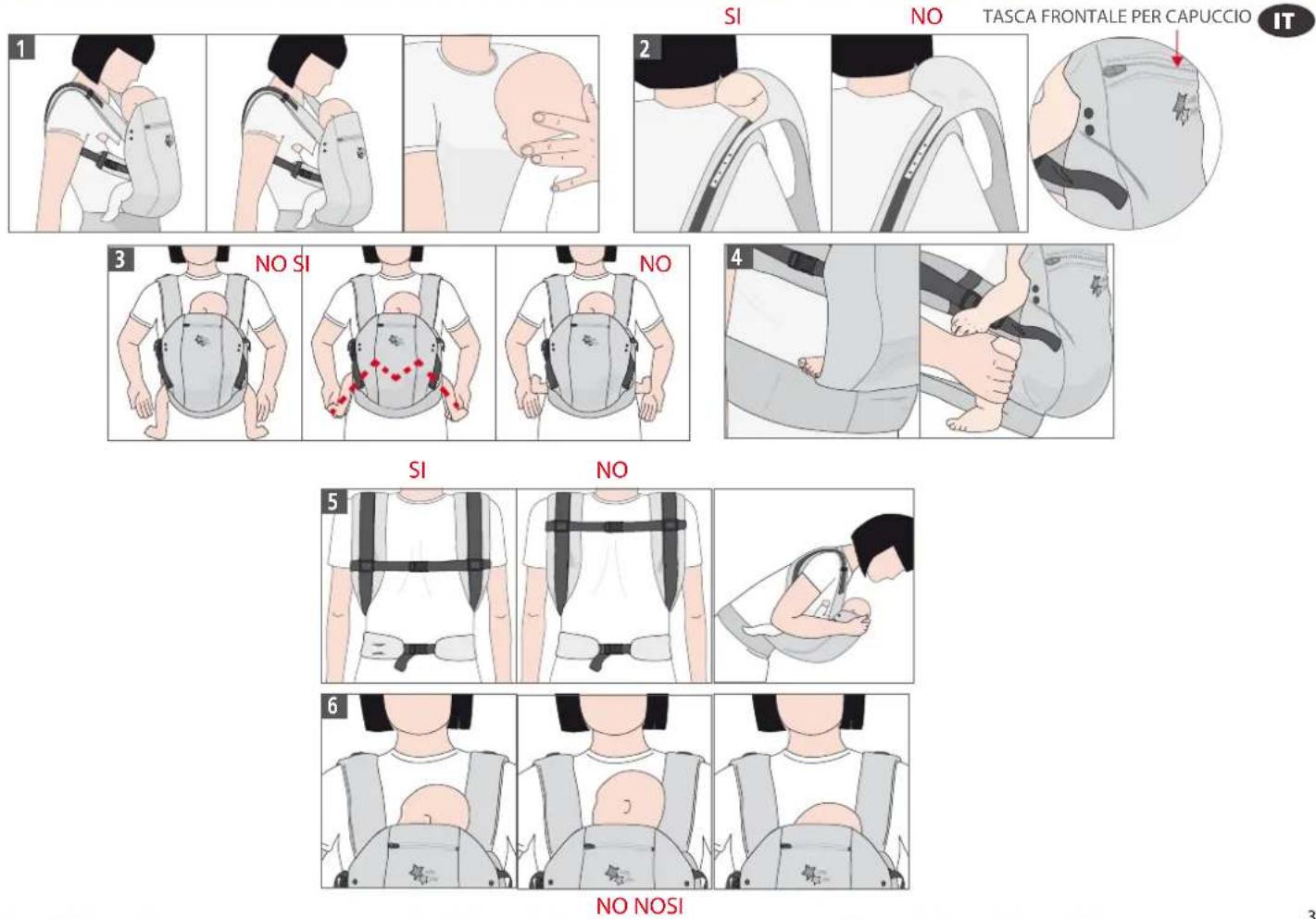 SI NO TASCA FRONTALE PER CAPUCCIO IT

1

2

3 NO SI NO

4

SI NO

5

6

NO NOSI

3