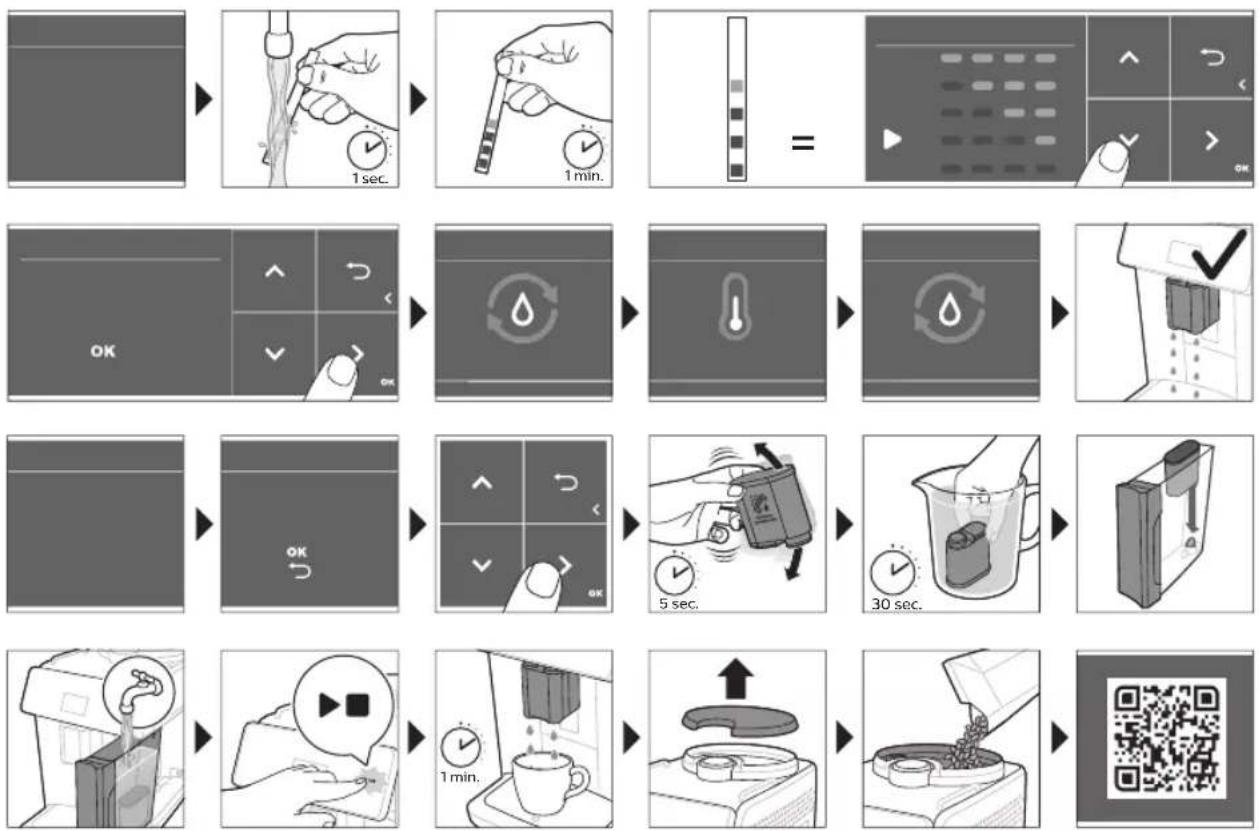 1 sec.

1 min.

=

OK

OK

OK

OK

OK

5 sec.

30 sec.

1 min.