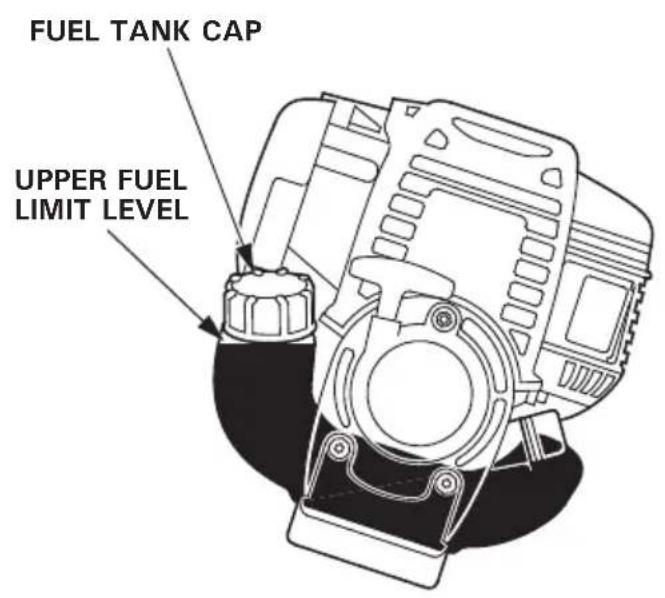 FUEL TANK CAP

UPPER FUEL LIMIT LEVEL