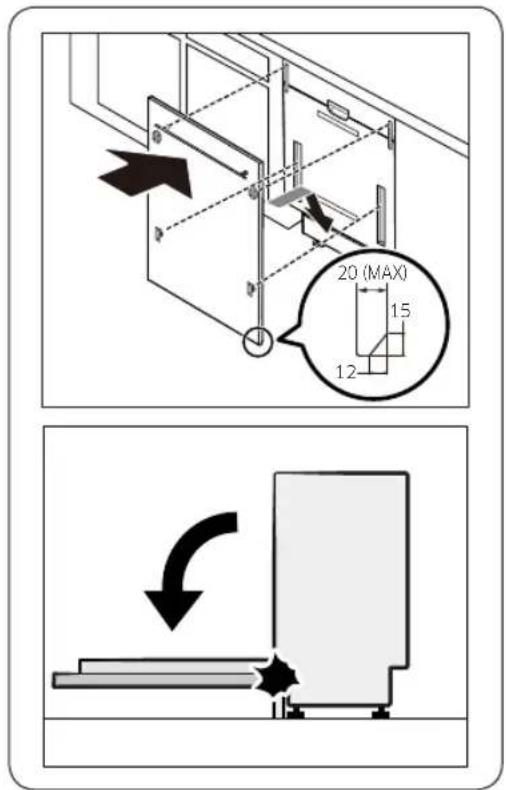 20 (MAX)
15
12