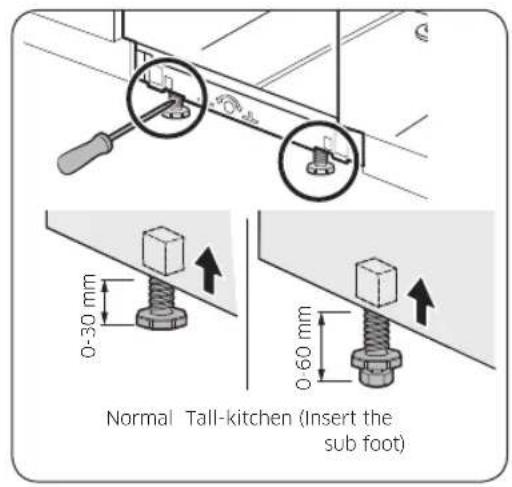 0-30 mm

0-60 mm

Normal Tall-kitchen (Insert the sub foot)