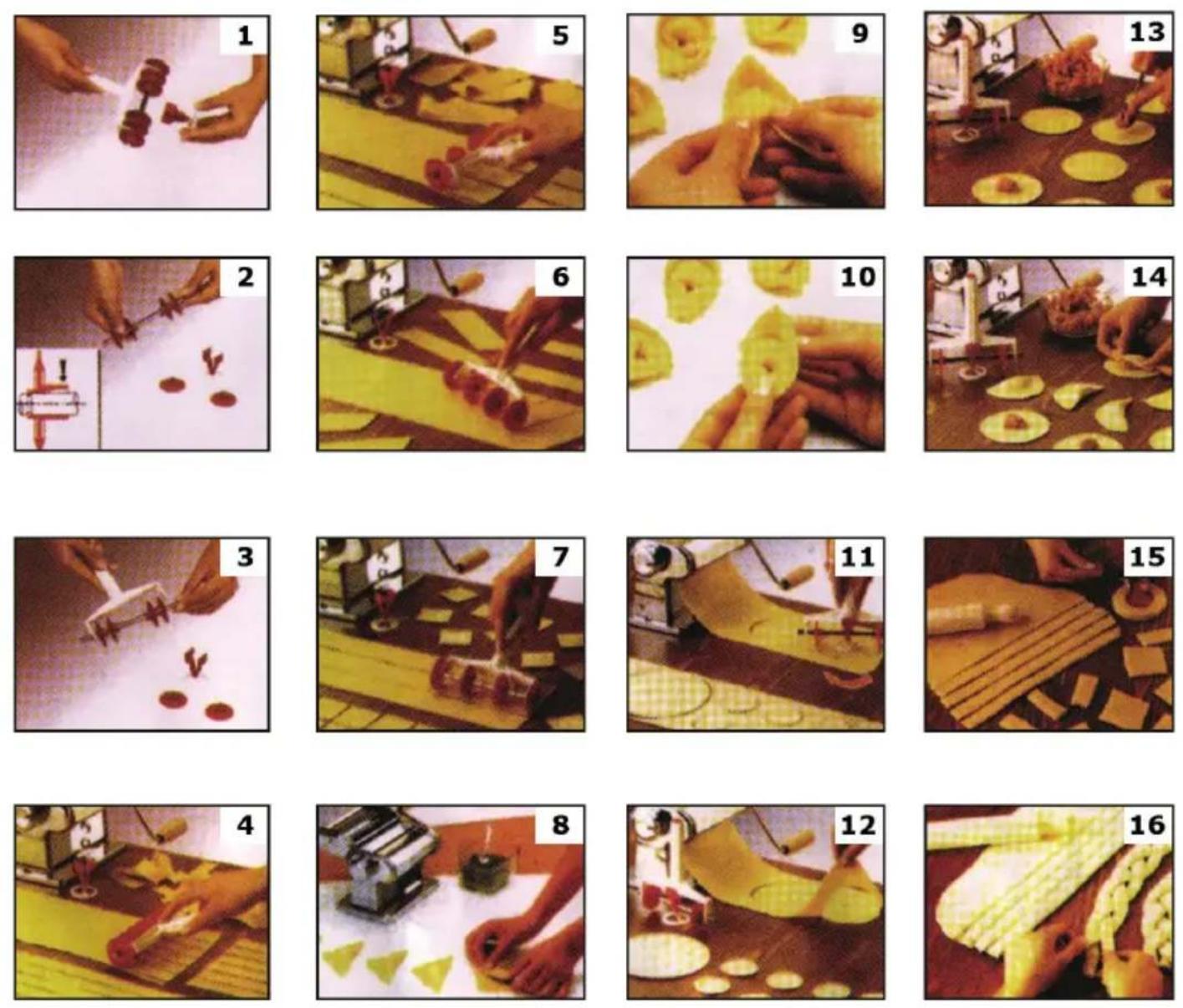 1

5

9

13

2

6

10

14

3

7

11

15

4

8

12

16