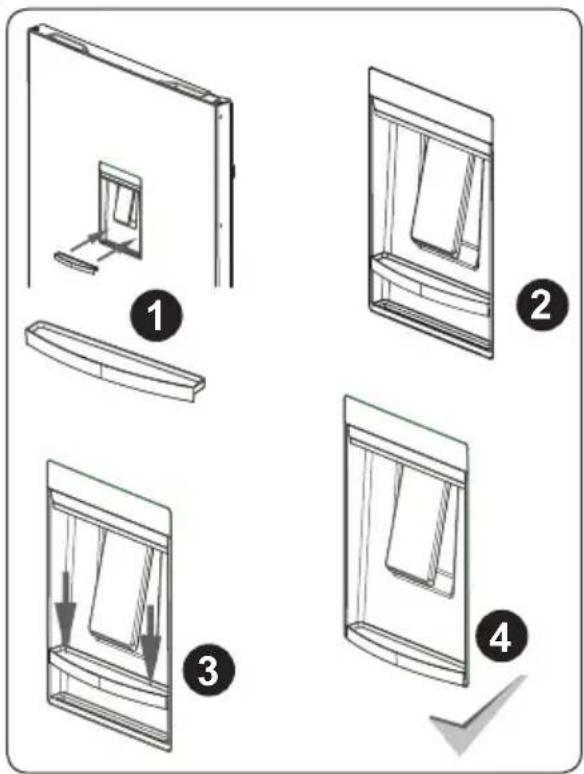 1
2
3
4