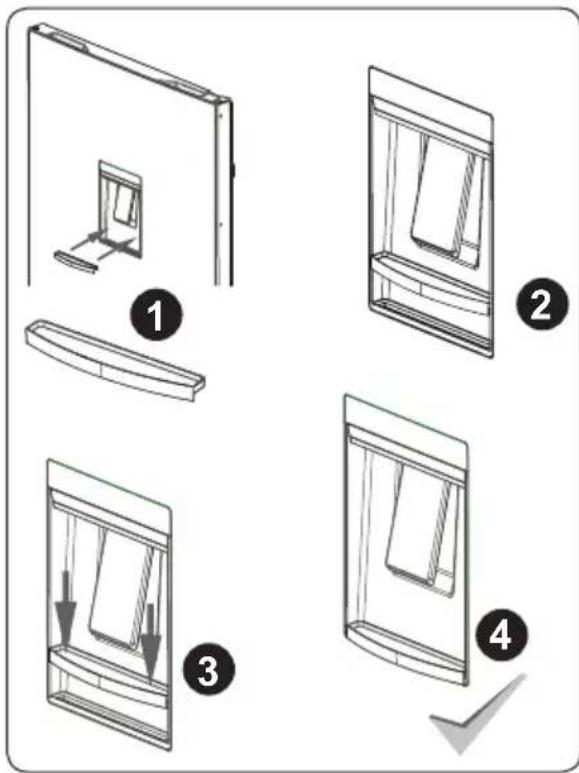 1

2

3

4