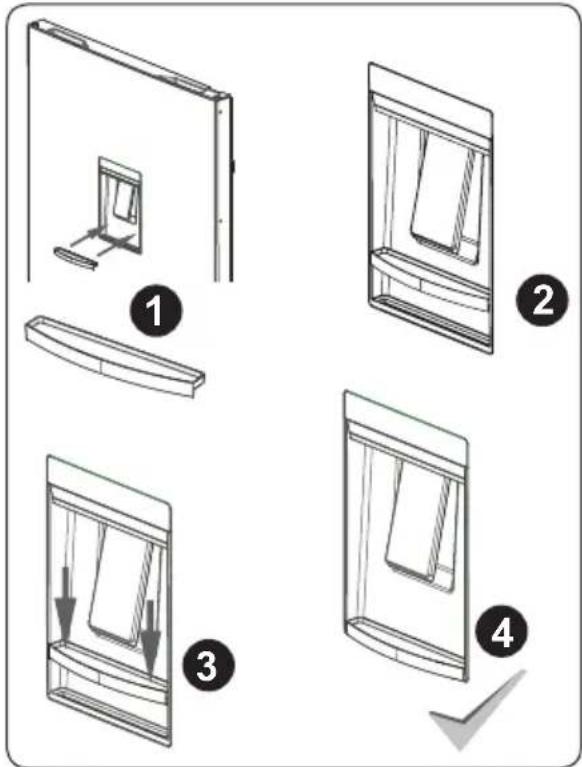 1
2
3
4