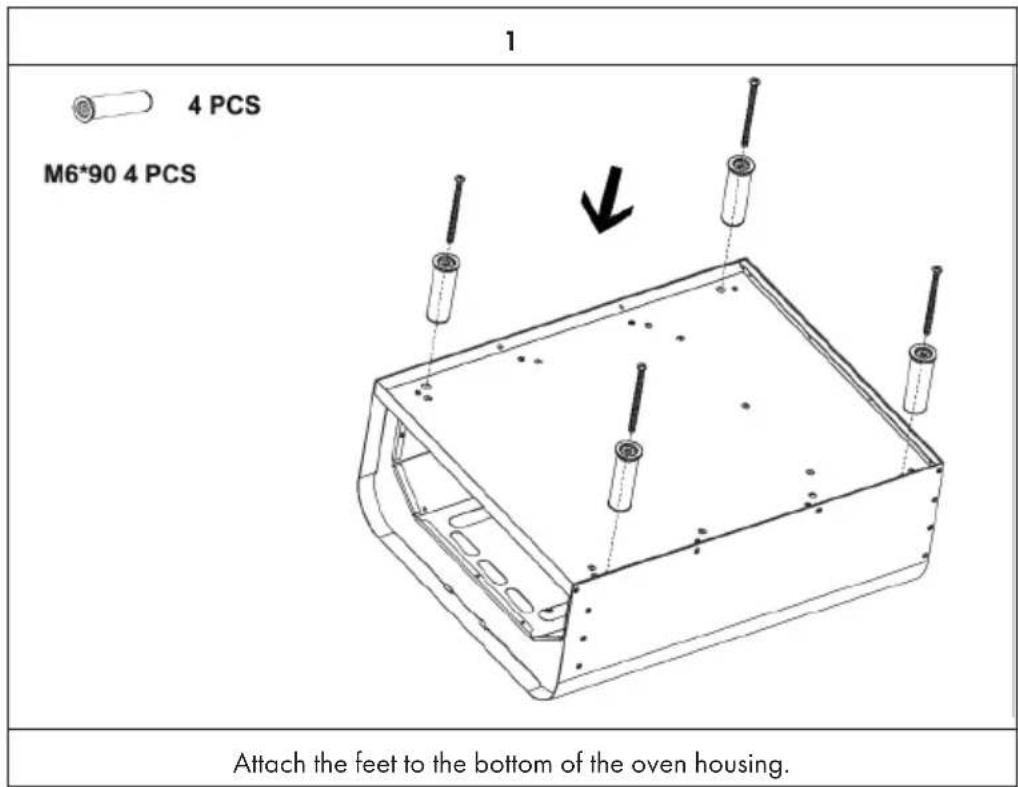 1

4 PCS

M6*90 4 PCS

Attach the feet to the bottom of the oven housing.