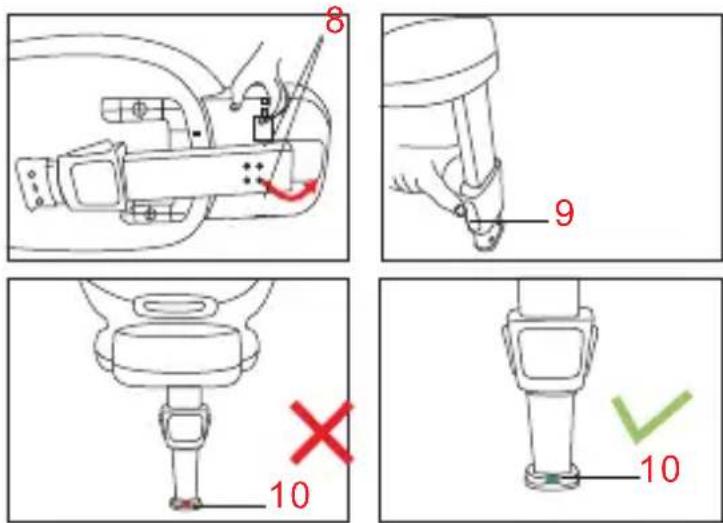 8

9

10

10