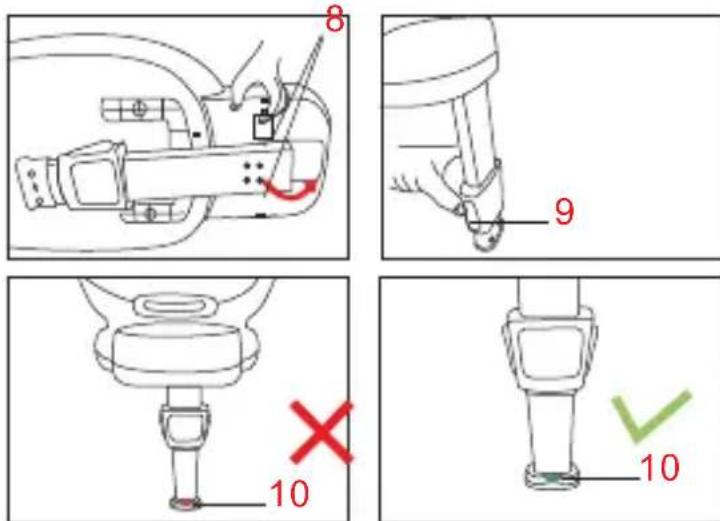 8

9

10

10