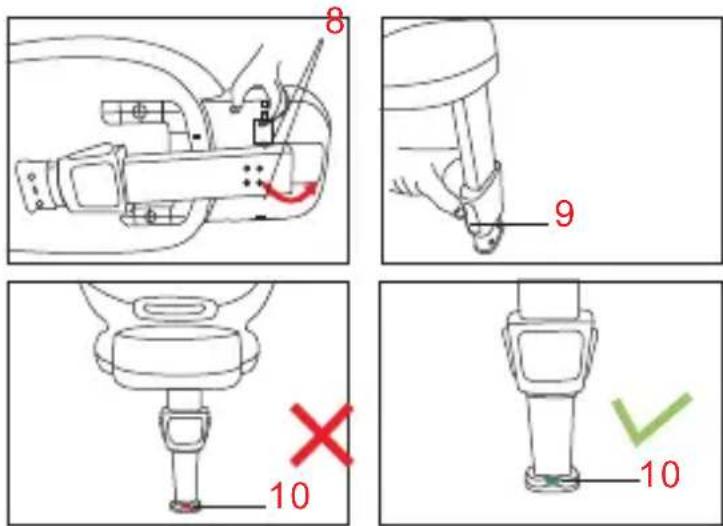 8

9

10

10