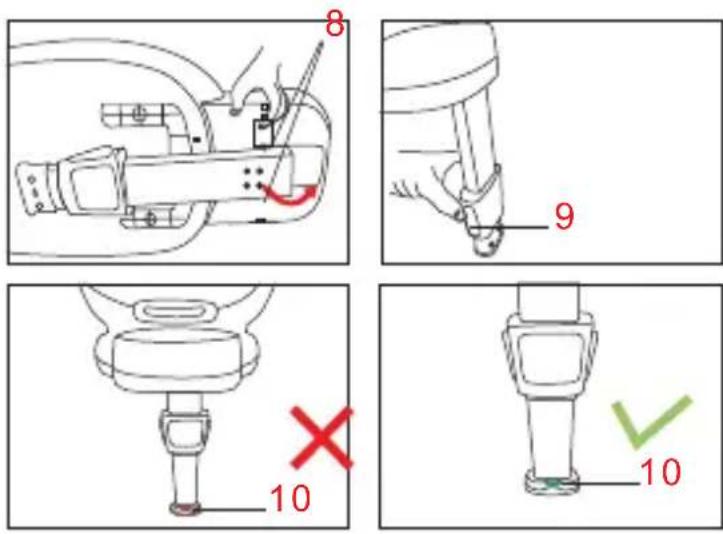 8

9

10

10