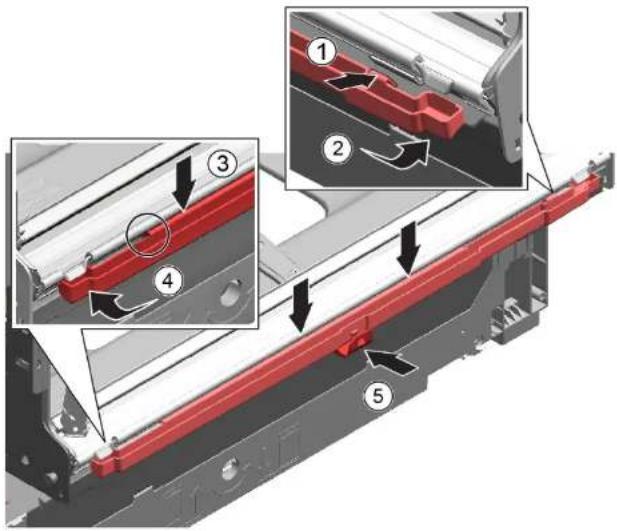 1
2
3
4
5