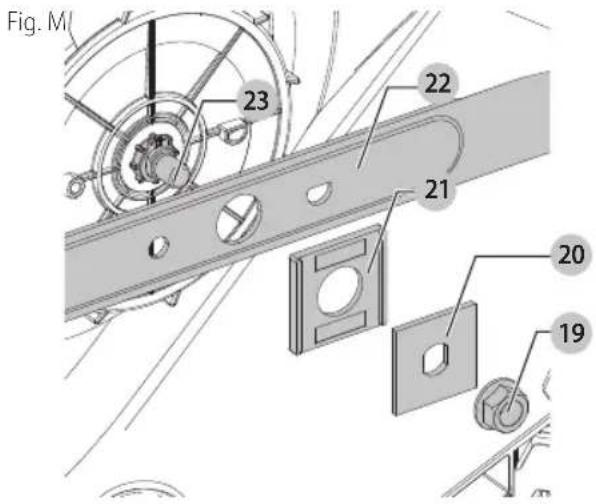 Fig. M

23

22

21

20

19