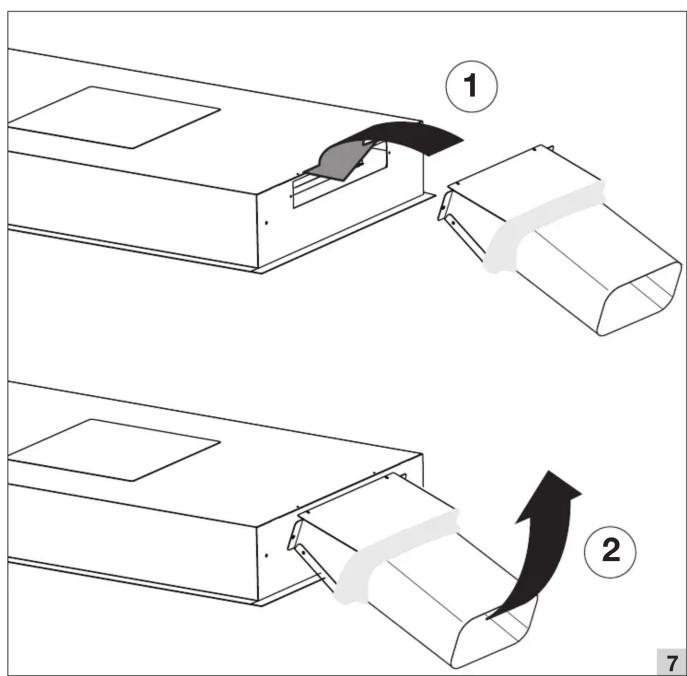 1

2

7