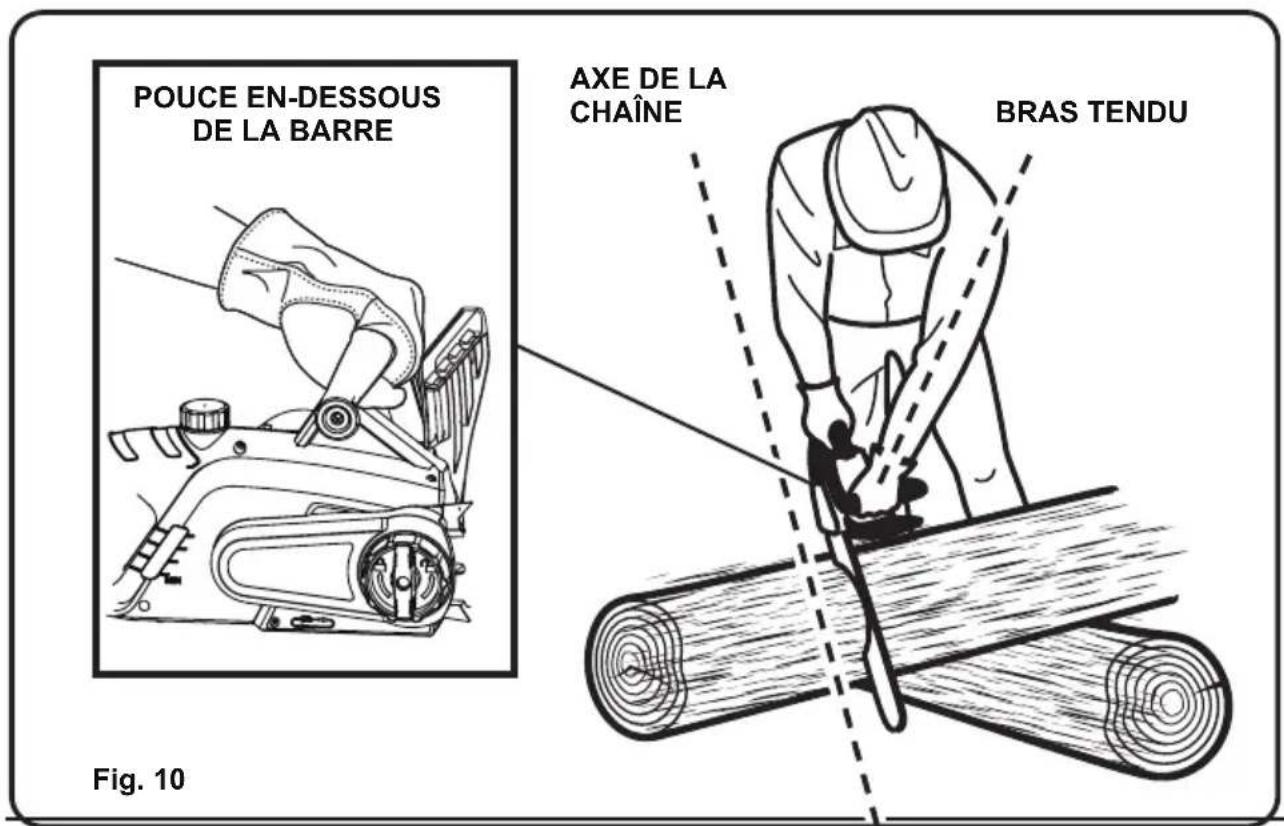 POUCE EN-DESSOUS DE LA BARRE

AXE DE LA CHAÎNE

BRAS TENDU

Fig. 10